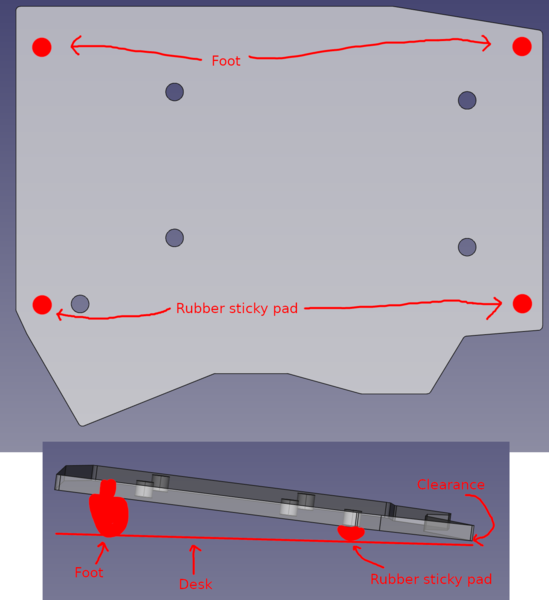 Foot

Rubber sticky pad

Clearance

Foot

Desk

Rubber sticky pad