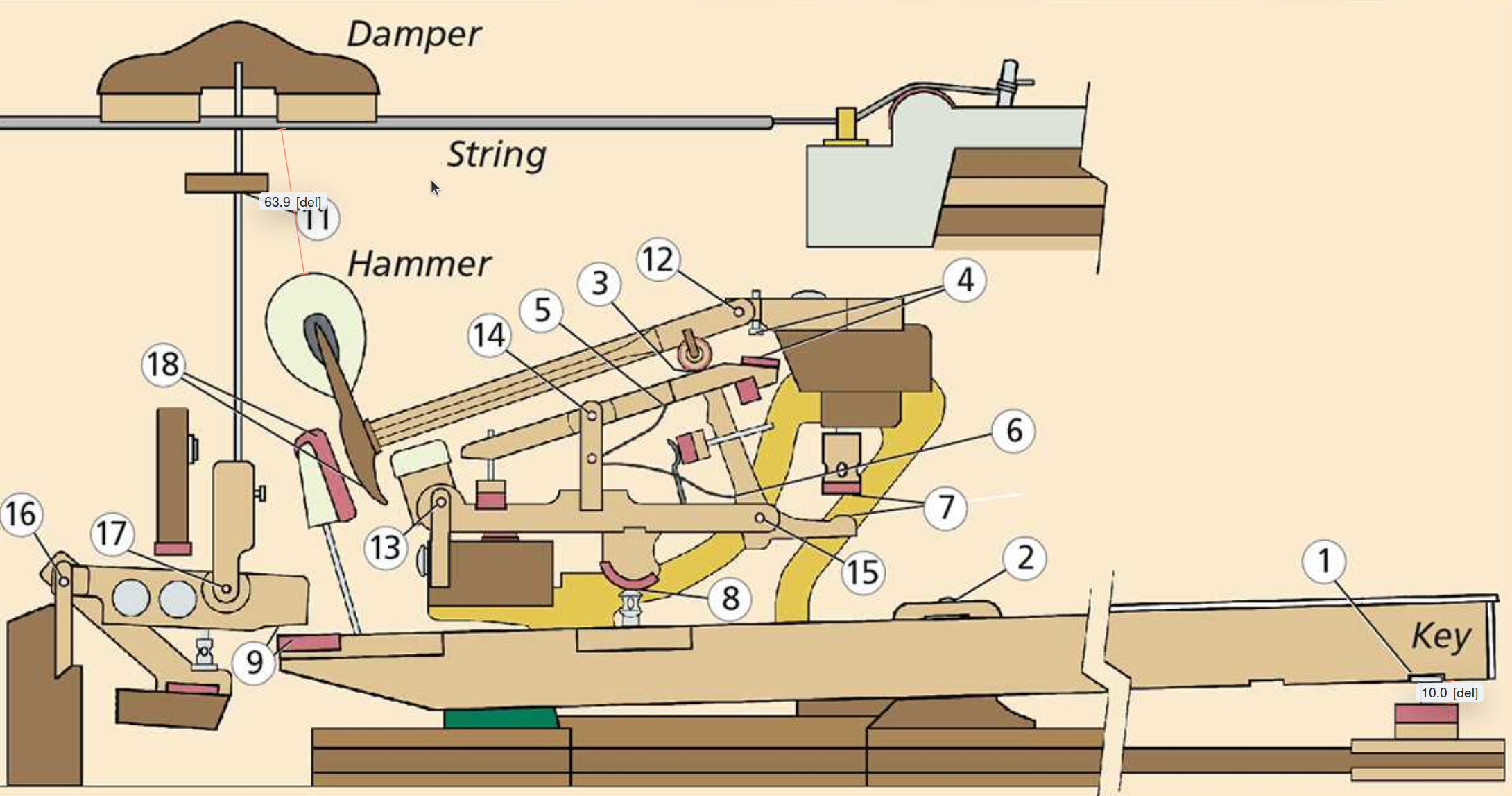 Damper

String

63.9 [del]

11

Hammer

12

3

4

5

14

18

6

7

16

17

13

15

2

1

8

9

Key

10.0 [del]