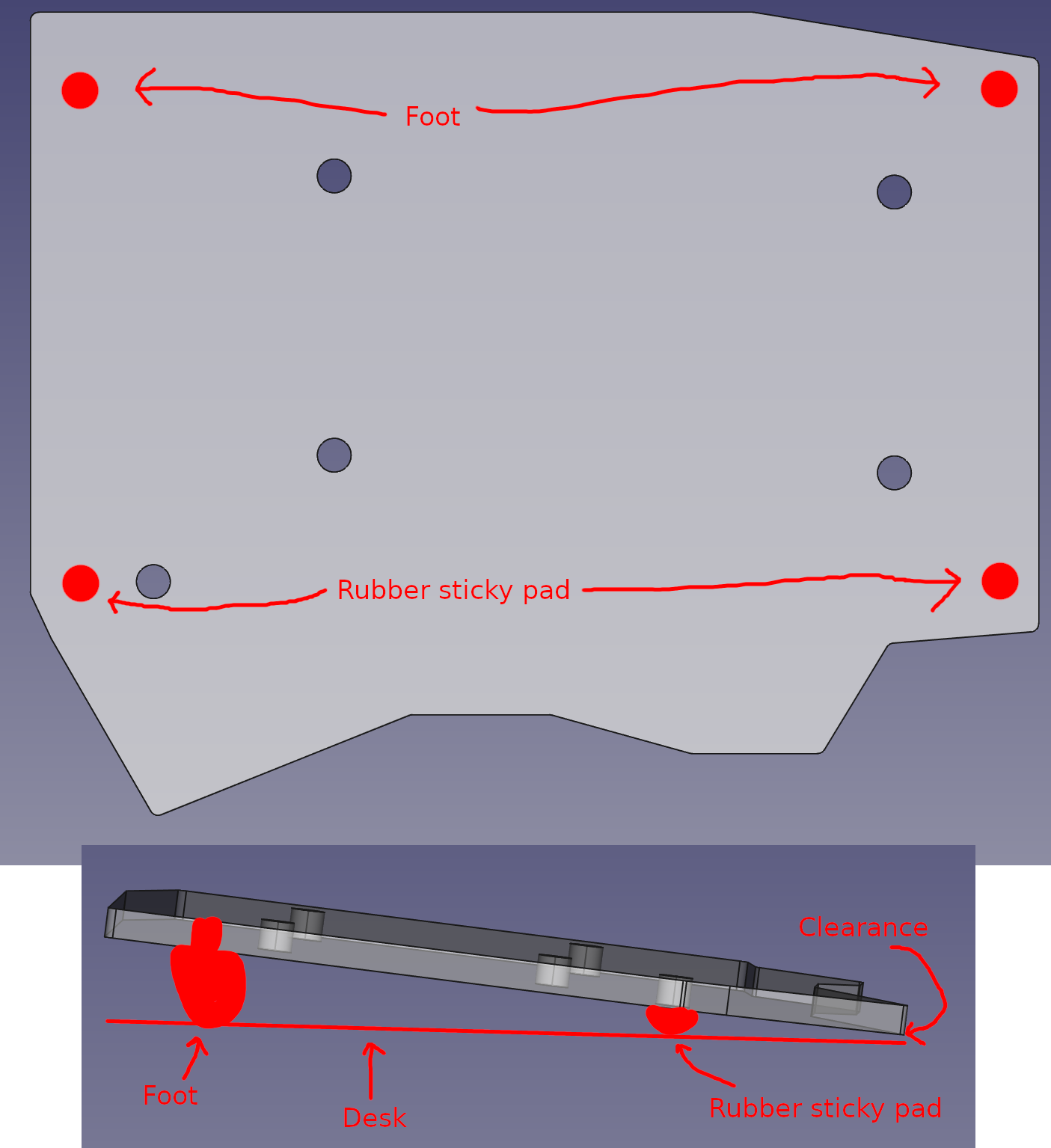 Foot

Rubber sticky pad

Clearance

Foot

Desk

Rubber sticky pad